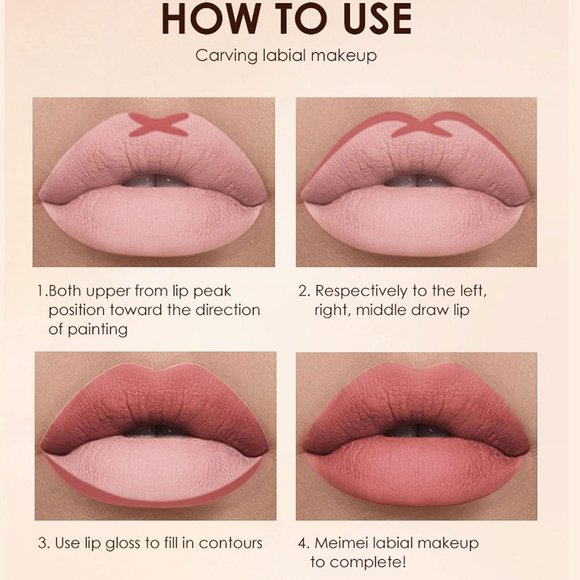 HOW TO USE

Carving labial makeup

1.Both upper from lip peak position toward the direction of painting

2. Respectively to the left, right, middle draw lip

3. Use lip gloss to fill in contours

4. Meimei labial makeup to complete!